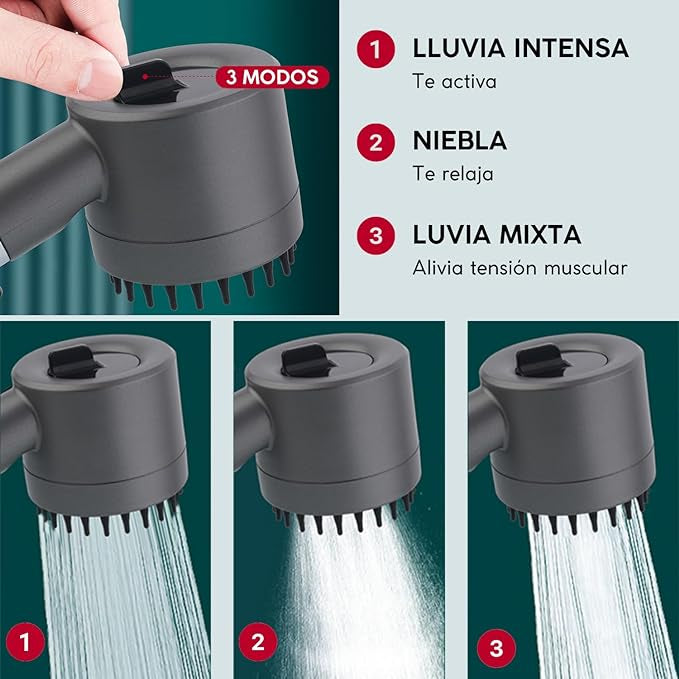 3 MODOS

1 LLUVIA INTENSA
Te activa

2 NIEBLA
Te relaja

3 LUVIA MIXTA
Alivia tensión muscular

1

2

3