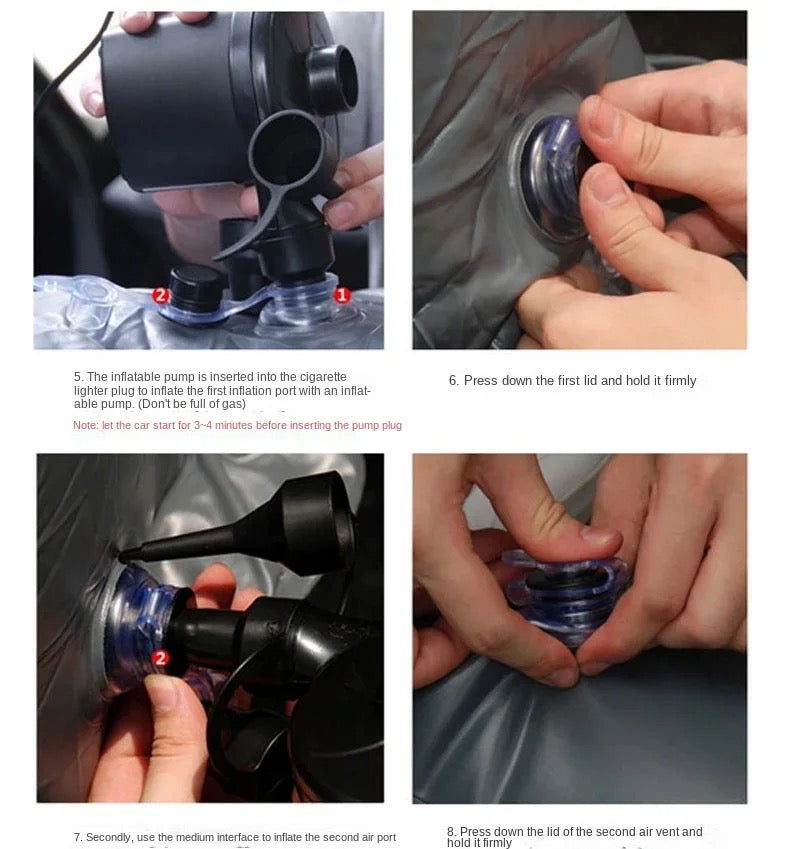 2

1

5. The inflatable pump is inserted into the cigarette lighter plug to inflate the first inflation port with an inflatable pump. (Don't be full of gas)

Note: let the car start for 3~4 minutes before inserting the pump plug

6. Press down the first lid and hold it firmly

2

7. Secondly, use the medium interface to inflate the second air port

8. Press down the lid of the second air vent and hold it firmly